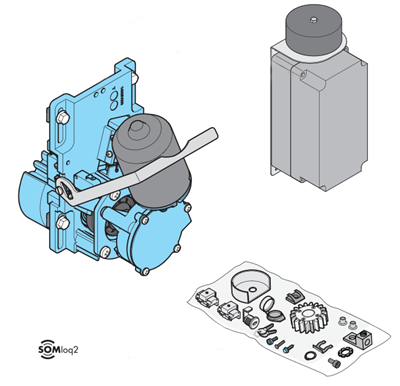 SOMloq2