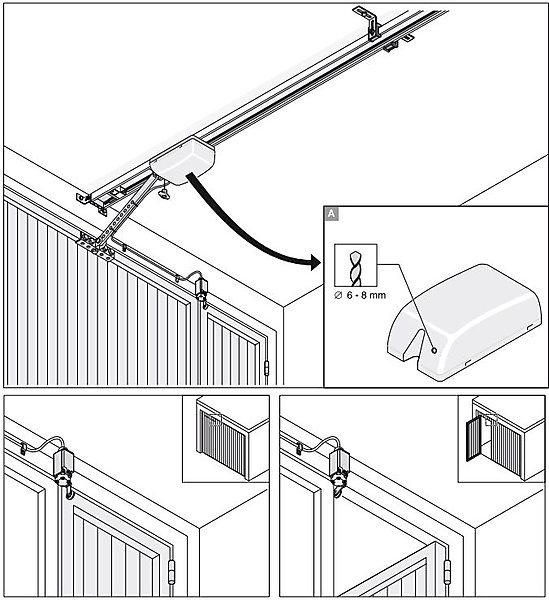 A

∅ 6 - 8 mm