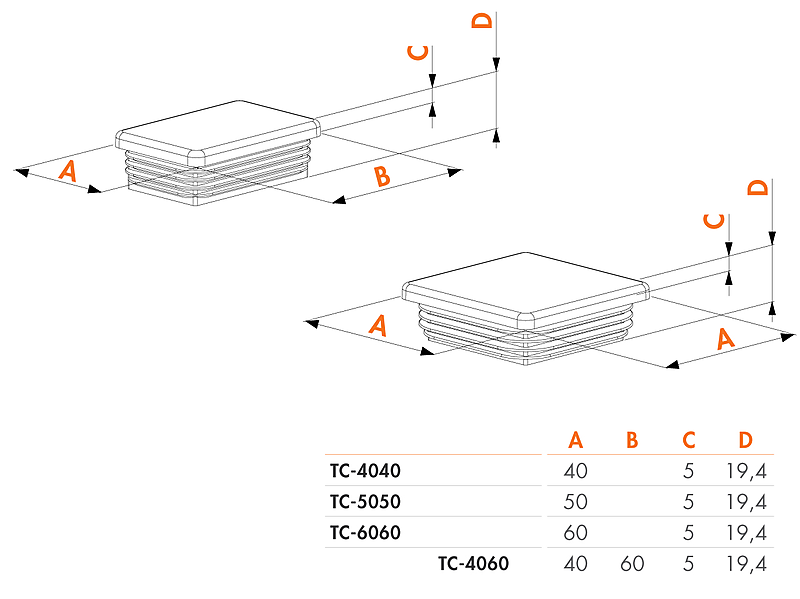 D
C
A
B

D
C
A
A

| | A | B | C | D |
|---|---|---|---|---|
| TC-4040 | 40 | | 5 | 19,4 |
| TC-5050 | 50 | | 5 | 19,4 |
| TC-6060 | 60 | | 5 | 19,4 |
| TC-4060 | 40 | 60 | 5 | 19,4 |