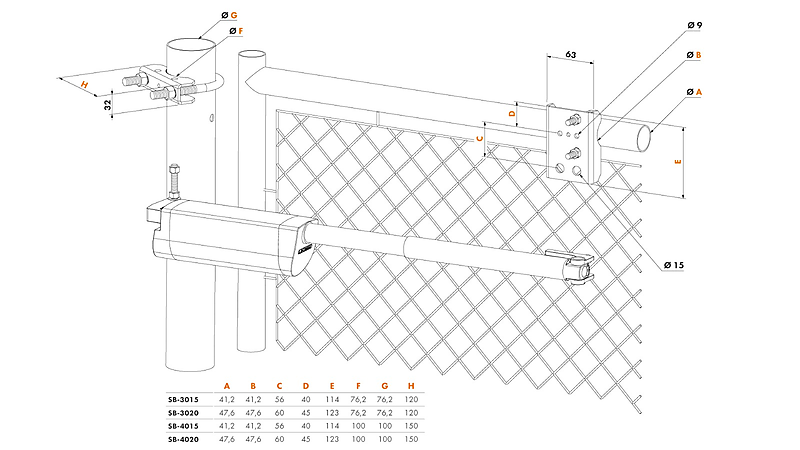 Ø G
Ø F
H
32
63
Ø 9
Ø B
Ø A
D
C
E
Ø 15

|  | A | B | C | D | E | F | G | H |
|---|---|---|---|---|---|---|---|---|
| SB-3015 | 41,2 | 41,2 | 56 | 40 | 114 | 76,2 | 76,2 | 120 |
| SB-3020 | 47,6 | 47,6 | 60 | 45 | 123 | 76,2 | 76,2 | 120 |
| SB-4015 | 41,2 | 41,2 | 56 | 40 | 114 | 100 | 100 | 150 |
| SB-4020 | 47,6 | 47,6 | 60 | 45 | 123 | 100 | 100 | 150 |