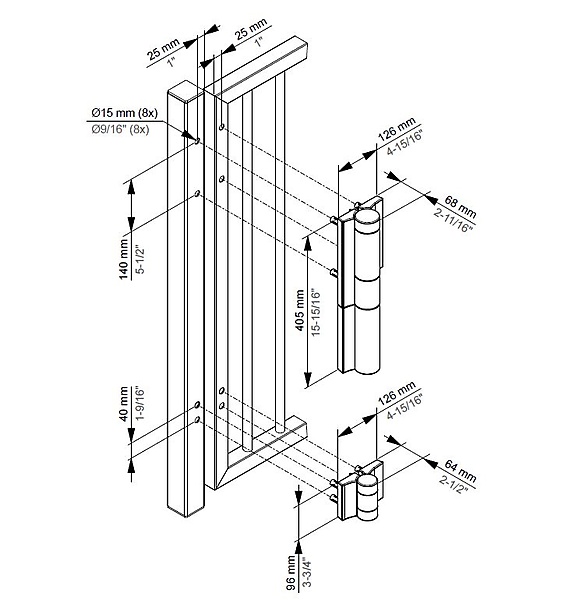 25 mm
1"
25 mm
1"
Ø15 mm (8x)
Ø9/16" (8x)
126 mm
4-15/16"
68 mm
2-11/16"
140 mm
5-1/2"
405 mm
15-15/16"
40 mm
1-9/16"
126 mm
4-15/16"
64 mm
2-1/2"
96 mm
3-3/4"