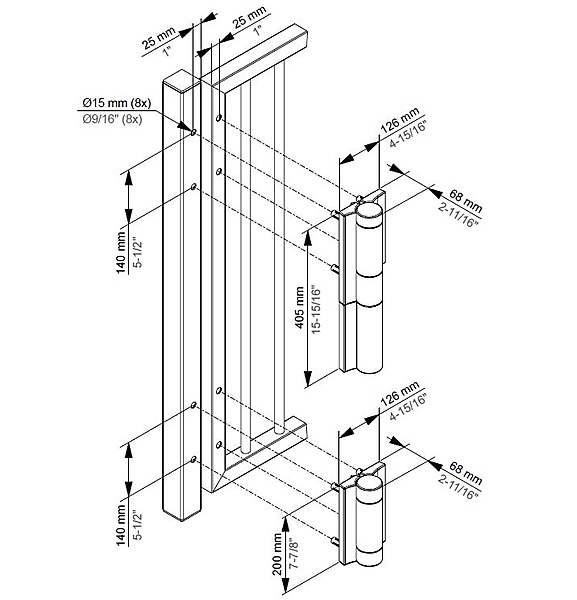 25 mm
1"
25 mm
1"
Ø15 mm (8x)
Ø9/16" (8x)
126 mm
4-15/16"
68 mm
2-11/16"
140 mm
5-1/2"
405 mm
15-15/16"
126 mm
4-15/16"
68 mm
2-11/16"
140 mm
5-1/2"
200 mm
7-7/8"