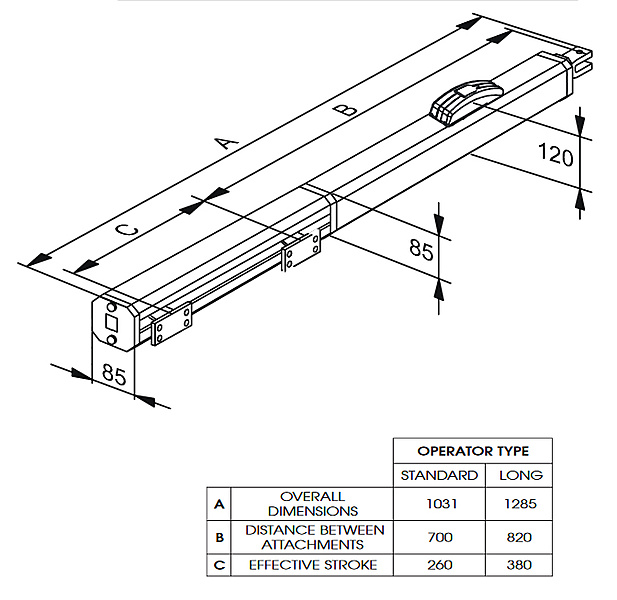 A

B

C

120

85

85

| | | OPERATOR TYPE | |
|---|---|---|---|
| | | STANDARD | LONG |
| A | OVERALL DIMENSIONS | 1031 | 1285 |
| B | DISTANCE BETWEEN ATTACHMENTS | 700 | 820 |
| C | EFFECTIVE STROKE | 260 | 380 |